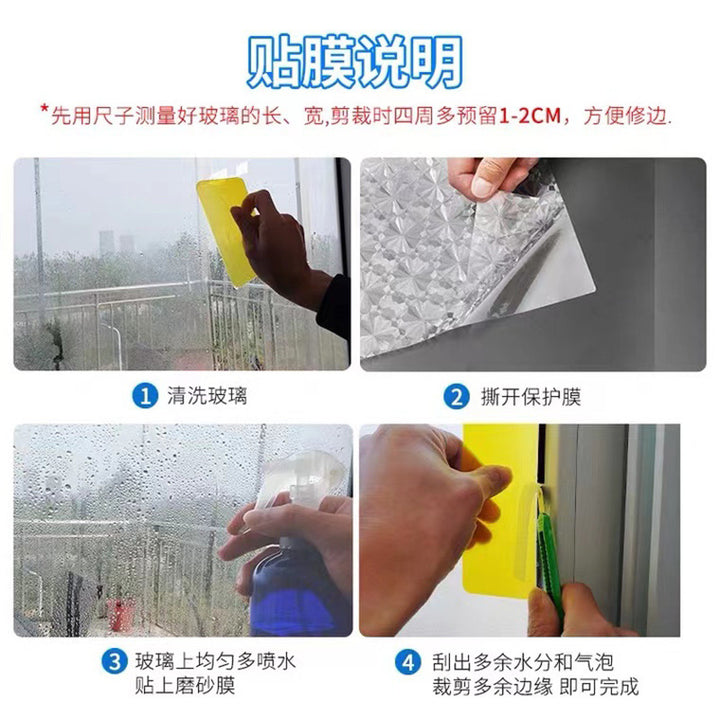 贴膜说明

*先用尺子测量好玻璃的长、宽,剪裁时四周多预留1-2CM，方便修边.

1 清洗玻璃

2 撕开保护膜

3 玻璃上均匀多喷水
贴上磨砂膜

4 刮出多余水分和气泡
裁剪多余边缘 即可完成