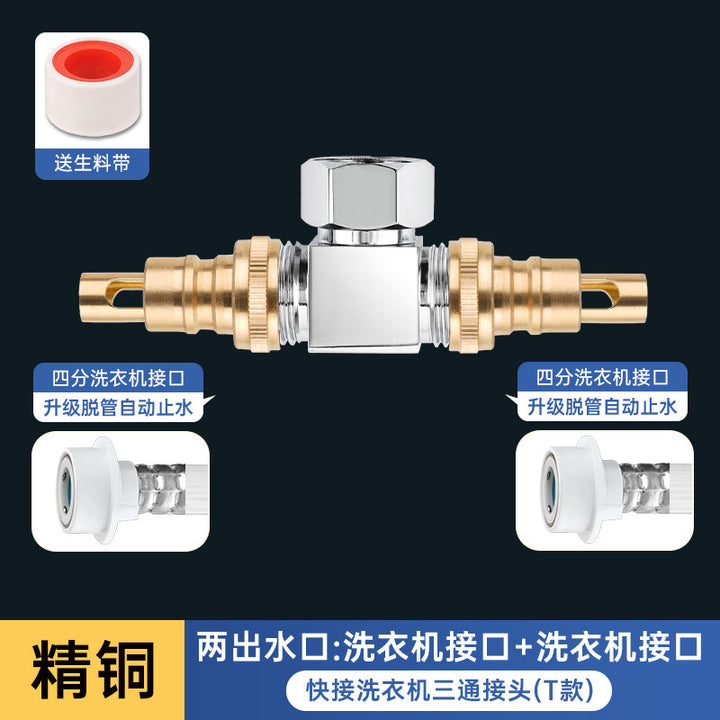 送生料带

四分洗衣机接口
升级脱管自动止水

四分洗衣机接口
升级脱管自动止水

精铜

两出水口:洗衣机接口+洗衣机接口
快接洗衣机三通接头(T款)