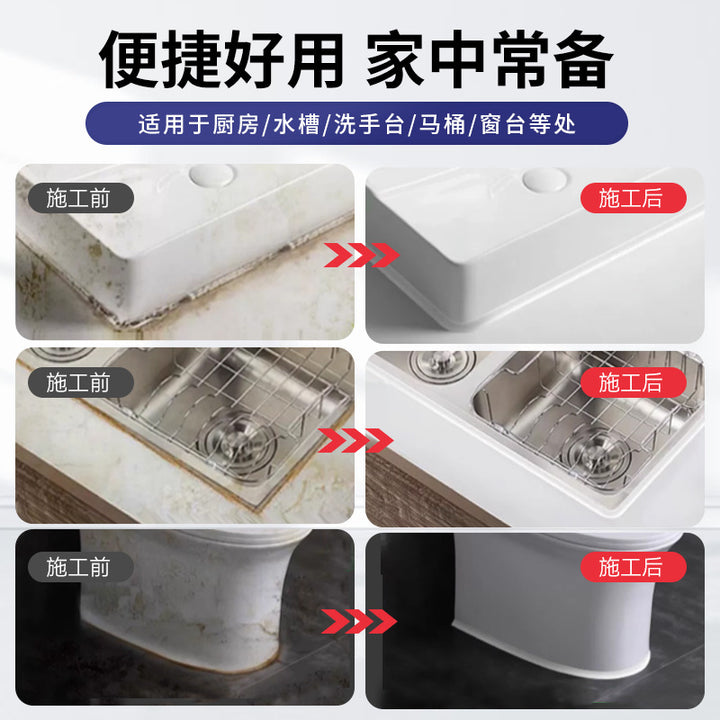 便捷好用 家中常备

适用于厨房/水槽/洗手台/马桶/窗台等处

施工前

施工后

施工前

施工后

施工前

施工后