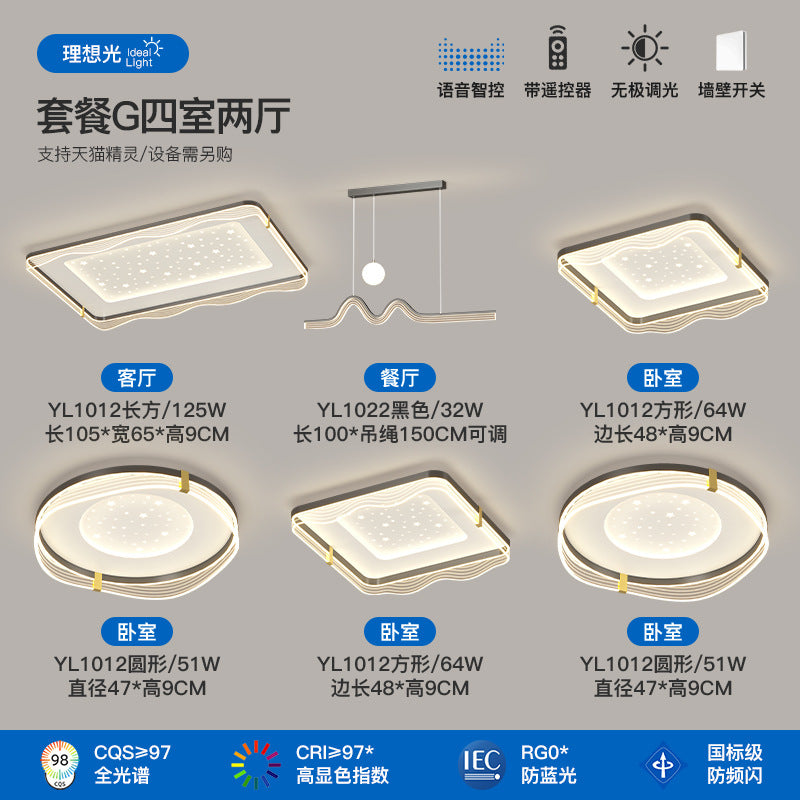 理想光 Ideal Light

语音智控 带遥控器 无极调光 墙壁开关

套餐G四室两厅

支持天猫精灵/设备需另购

客厅
YL1012长方/125W
长105*宽65*高9CM

餐厅
YL1022黑色/32W
长100*吊绳150CM可调

卧室
YL1012方形/64W
边长48*高9CM

卧室
YL1012圆形/51W
直径47*高9CM

卧室
YL1012方形/64W
边长48*高9CM

卧室
YL1012圆形/51W
直径47*高9CM

98 CQS
CQS≥97
全光谱

CRI≥97*
高显色指数

IEC
RG0*
防蓝光

国标级
防频闪