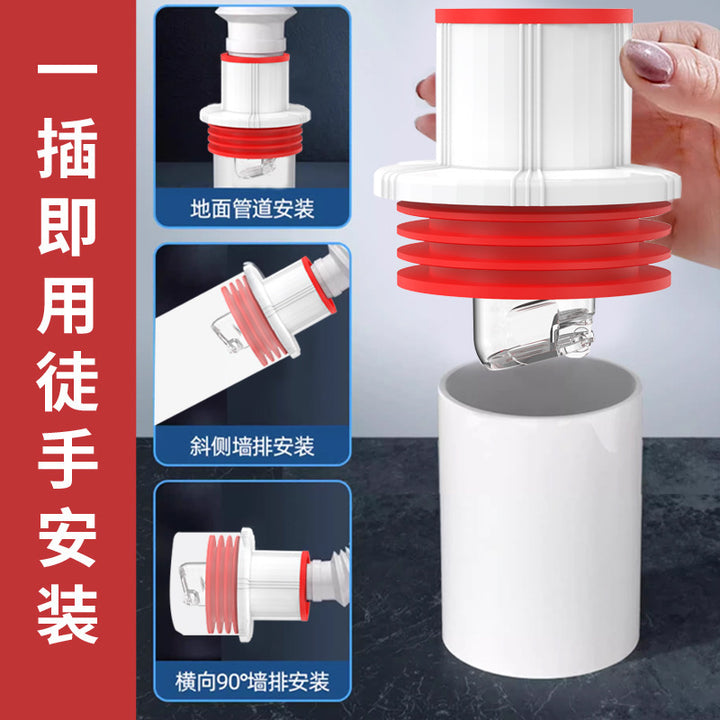 一插即用徒手安装

地面管道安装

斜侧墙排安装

横向90°墙排安装