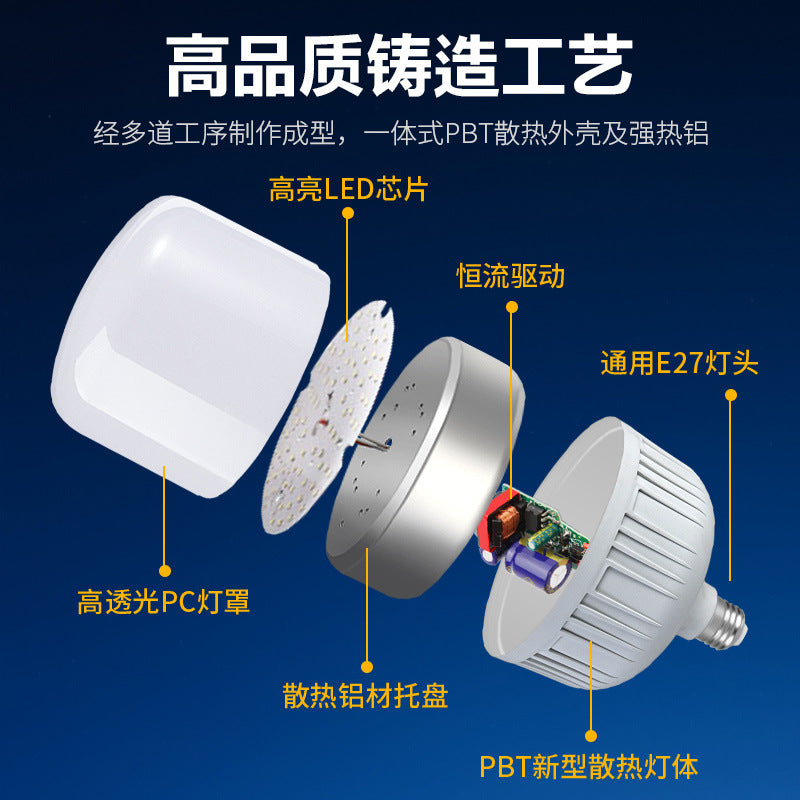 高品质铸造工艺

经多道工序制作成型，一体式PBT散热外壳及强热铝

高亮LED芯片

恒流驱动

通用E27灯头

高透光PC灯罩

散热铝材托盘

PBT新型散热灯体