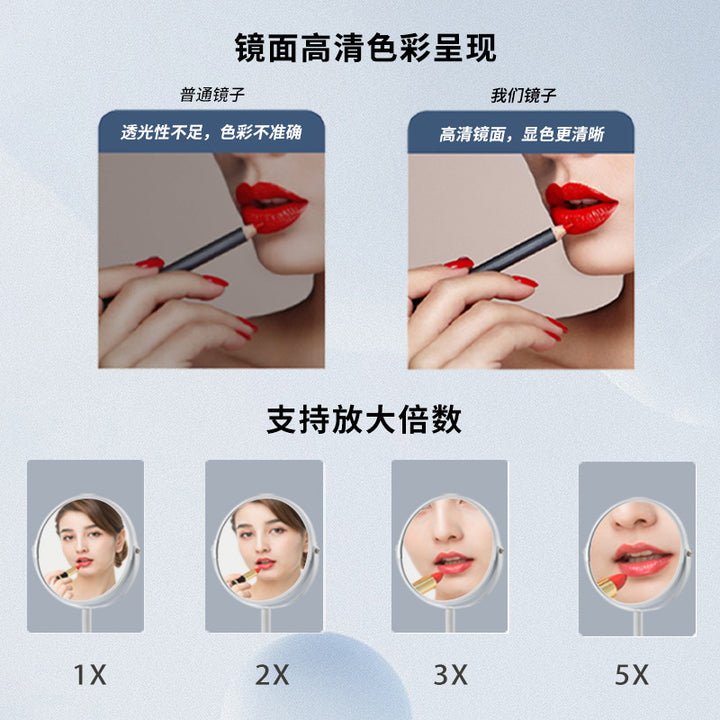 镜面高清色彩呈现

普通镜子

透光性不足，色彩不准确

我们镜子

高清镜面，显色更清晰

支持放大倍数

1X

2X

3X

5X