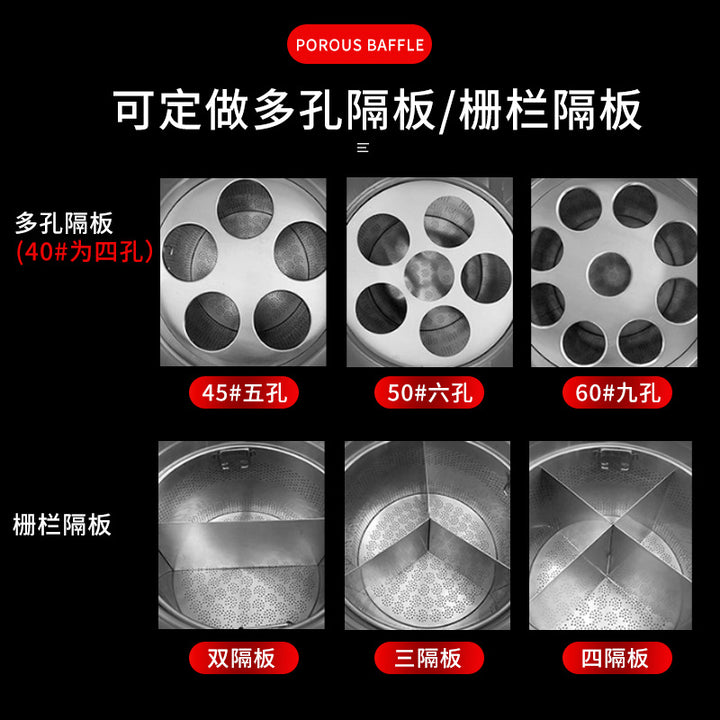 POROUS BAFFLE

可定做多孔隔板/栅栏隔板

多孔隔板
(40#为四孔)

45#五孔

50#六孔

60#九孔

栅栏隔板

双隔板

三隔板

四隔板