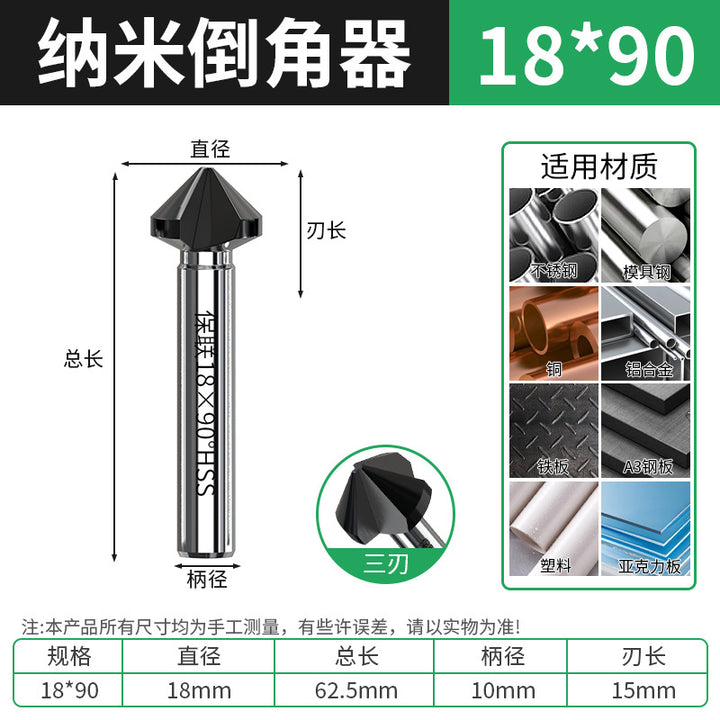 纳米倒角器 18*90

直径

刃长

总长

保联18×90°HSS

柄径

三刃

适用材质

不锈钢
模具钢
铜
铝合金
铁板
A3钢板
塑料
亚克力板

注:本产品所有尺寸均为手工测量，有些许误差，请以实物为准!

| 规格 | 直径 | 总长 | 柄径 | 刃长 |
|---|---|---|---|---|
| 18*90 | 18mm | 62.5mm | 10mm | 15mm |