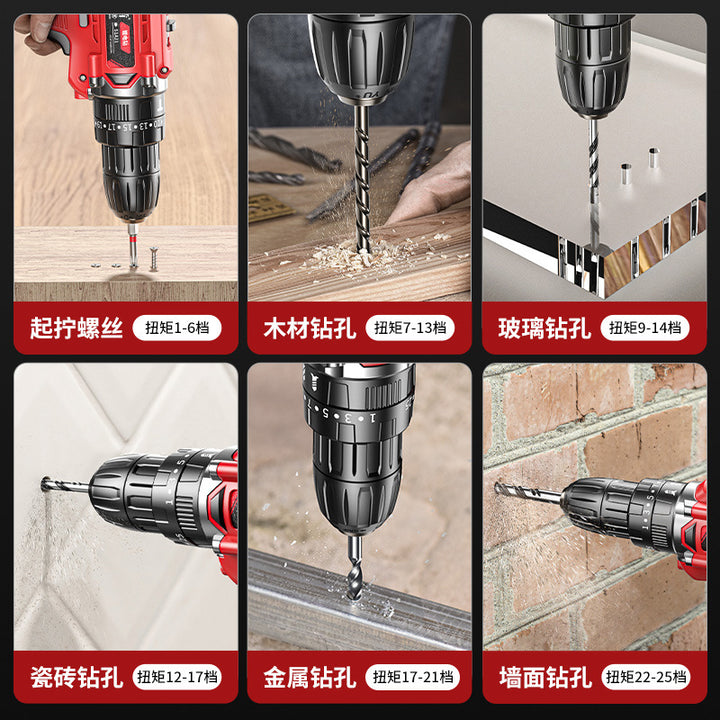 起拧螺丝 扭矩1-6档

木材钻孔 扭矩7-13档

玻璃钻孔 扭矩9-14档

瓷砖钻孔 扭矩12-17档

金属钻孔 扭矩17-21档

墙面钻孔 扭矩22-25档