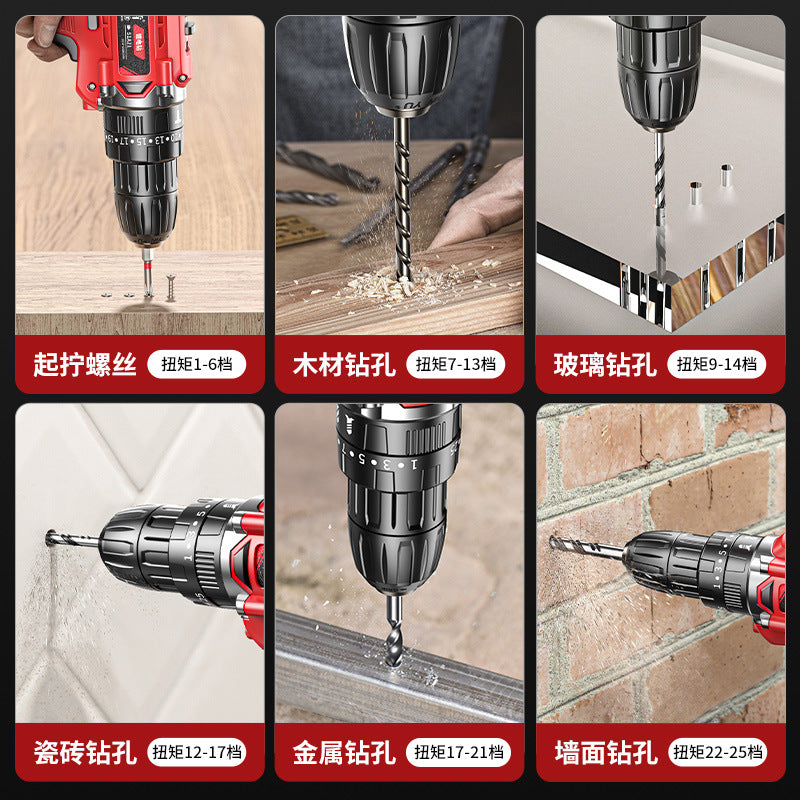 起拧螺丝 扭矩1-6档

木材钻孔 扭矩7-13档

玻璃钻孔 扭矩9-14档

瓷砖钻孔 扭矩12-17档

金属钻孔 扭矩17-21档

墙面钻孔 扭矩22-25档