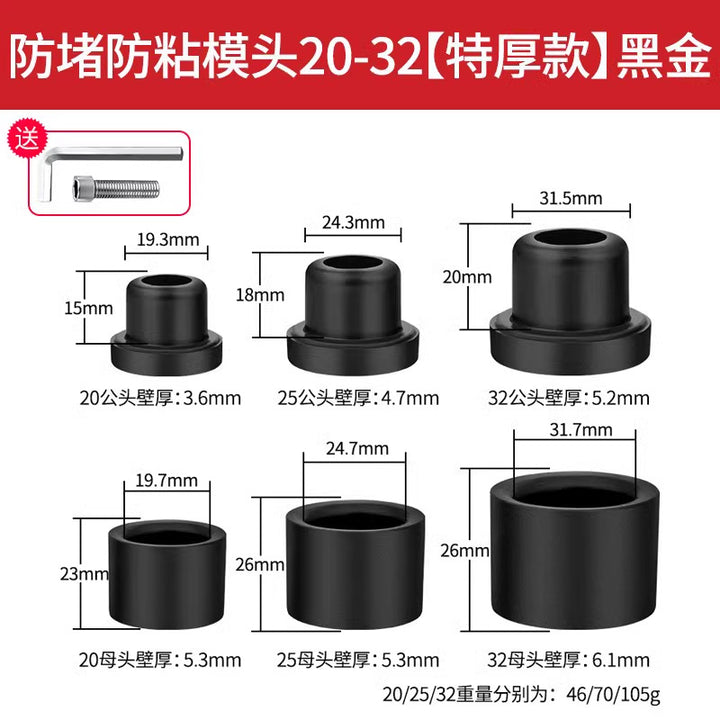 防堵防粘模头20-32【特厚款】黑金

送

19.3mm
15mm
20公头壁厚：3.6mm

24.3mm
18mm
25公头壁厚：4.7mm

31.5mm
20mm
32公头壁厚：5.2mm

19.7mm
23mm
20母头壁厚：5.3mm

24.7mm
26mm
25母头壁厚：5.3mm

31.7mm
26mm
32母头壁厚：6.1mm

20/25/32重量分别为：46/70/105g