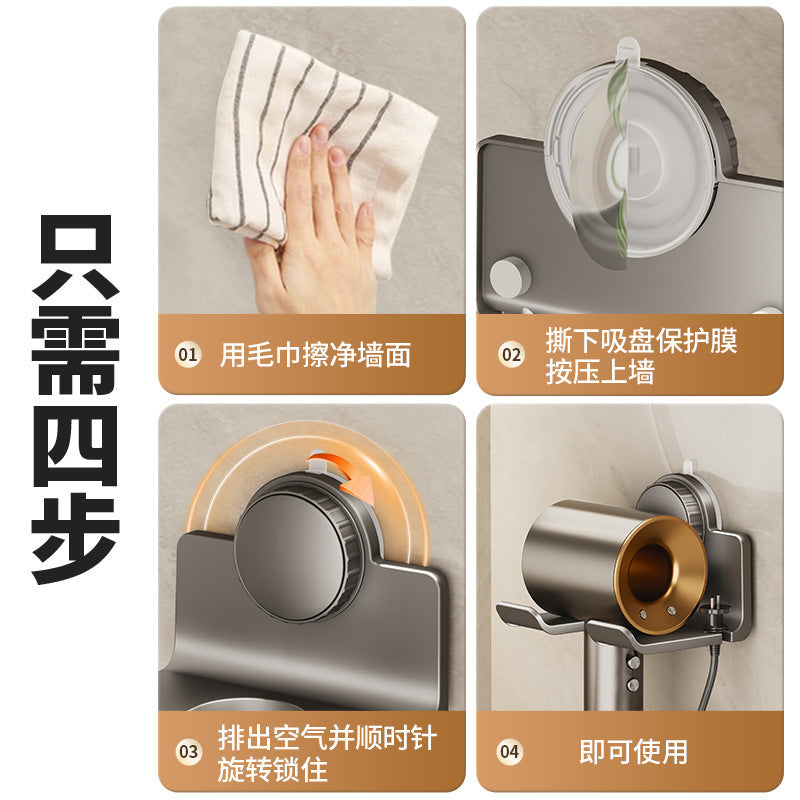 只需四步

01 用毛巾擦净墙面

02 撕下吸盘保护膜
按压上墙

03 排出空气并顺时针
旋转锁住

04 即可使用