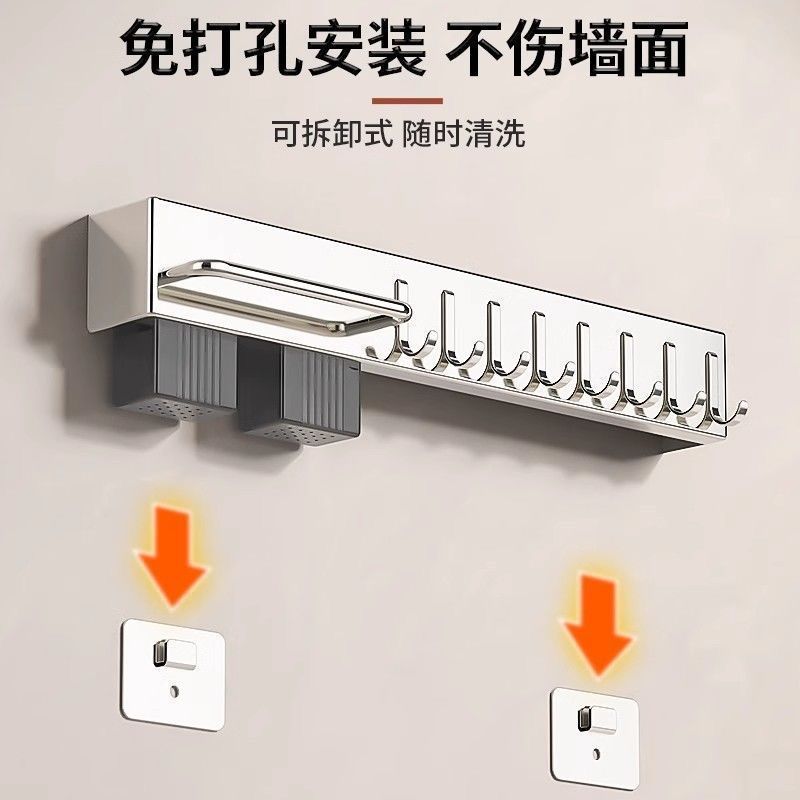 免打孔安装 不伤墙面

可拆卸式 随时清洗