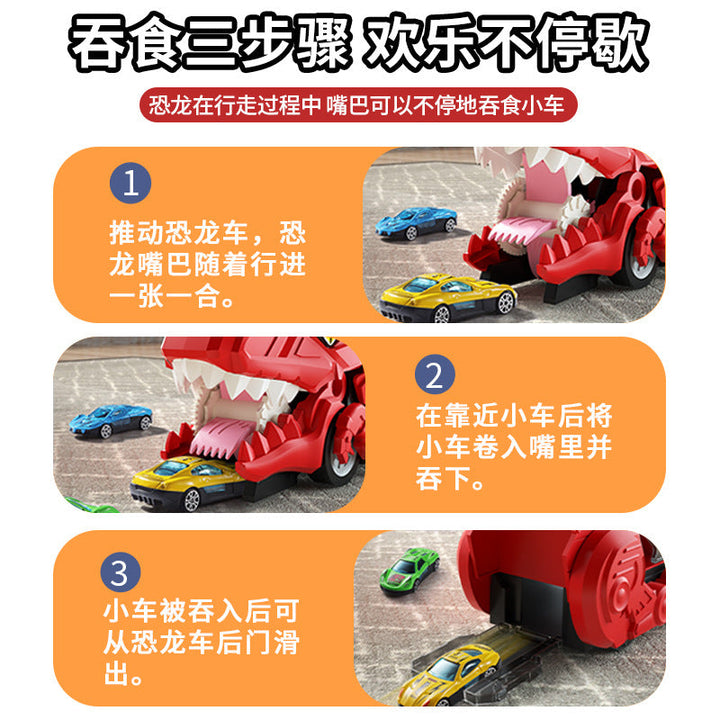 吞食三步骤 欢乐不停歇

恐龙在行走过程中 嘴巴可以不停地吞食小车

1

推动恐龙车，恐龙嘴巴随着行进一张一合。

2

在靠近小车后将小车卷入嘴里并吞下。

3

小车被吞入后可从恐龙车后门滑出。