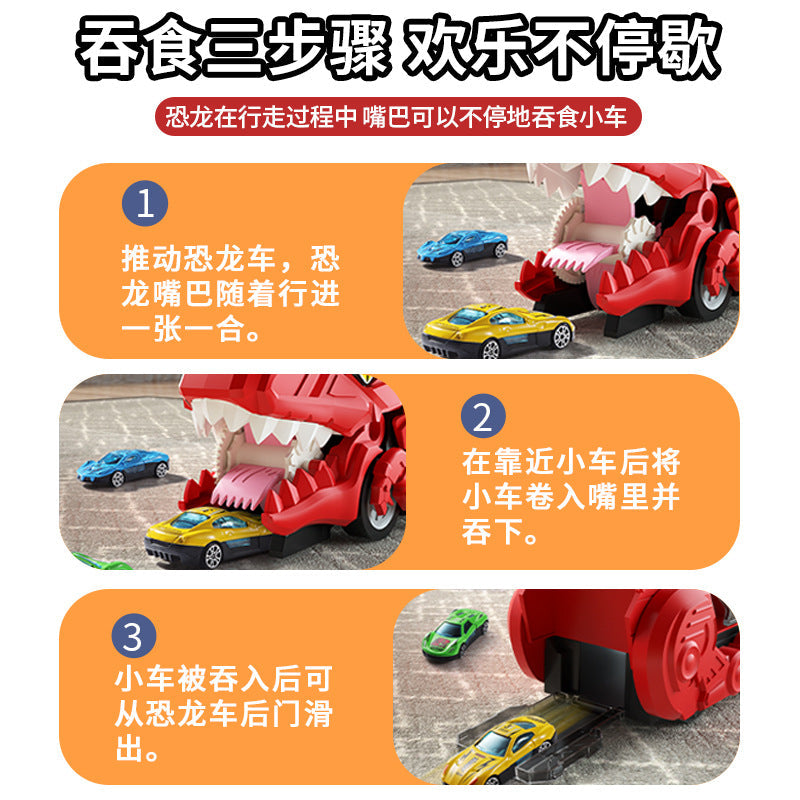 吞食三步骤 欢乐不停歇

恐龙在行走过程中 嘴巴可以不停地吞食小车

1

推动恐龙车，恐龙嘴巴随着行进一张一合。

2

在靠近小车后将小车卷入嘴里并吞下。

3

小车被吞入后可从恐龙车后门滑出。