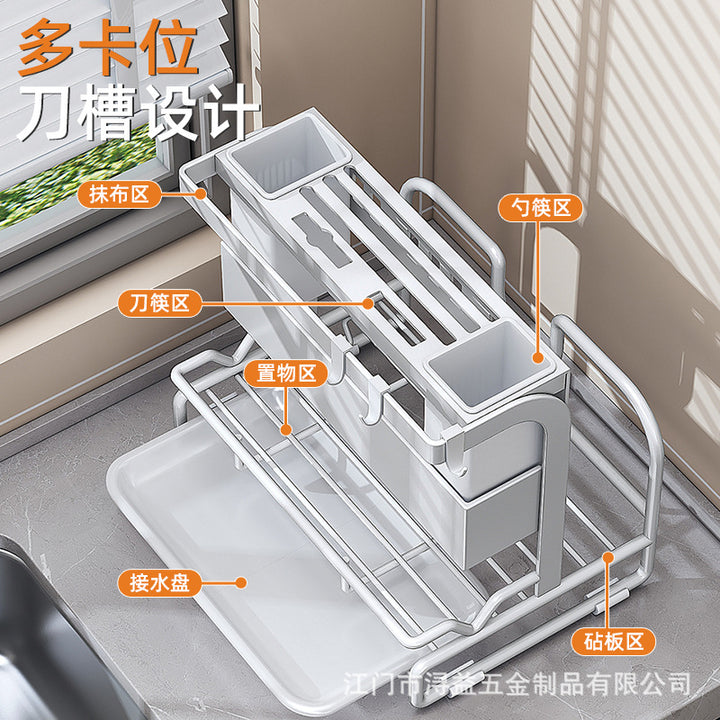 多卡位
刀槽设计

抹布区
勺筷区
刀筷区
置物区
接水盘
砧板区

江门市浔益五金制品有限公司