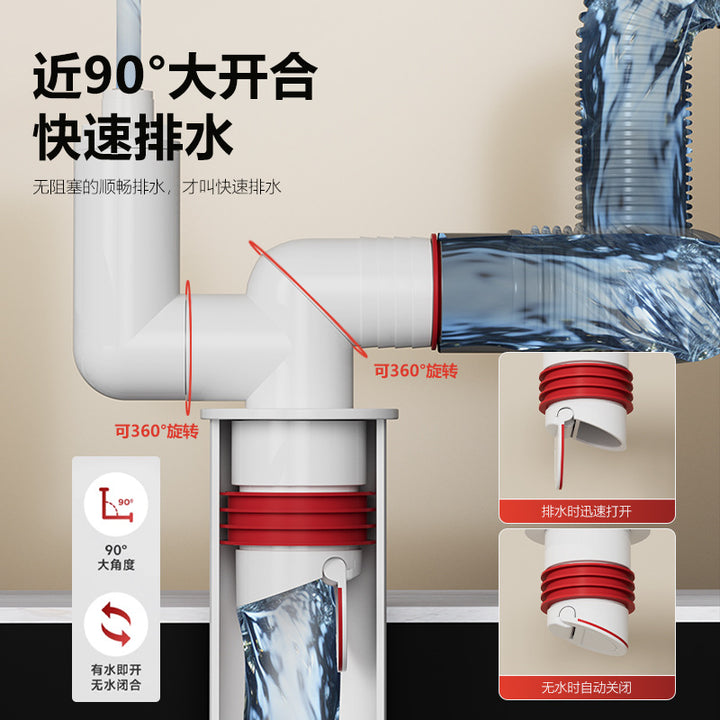 近90°大开合
快速排水

无阻塞的顺畅排水，才叫快速排水

可360°旋转

可360°旋转

90°

90°
大角度

有水即开
无水闭合

排水时迅速打开

无水时自动关闭