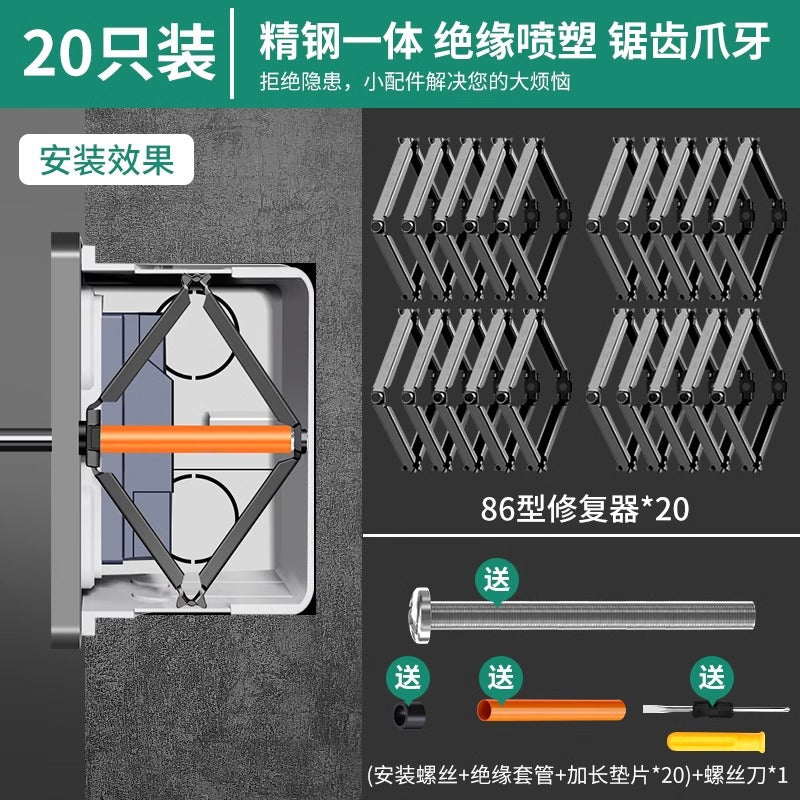 20只装

精钢一体 绝缘喷塑 锯齿爪牙

拒绝隐患，小配件解决您的大烦恼

安装效果

86型修复器*20

送

送

送

送

(安装螺丝+绝缘套管+加长垫片*20)+螺丝刀*1