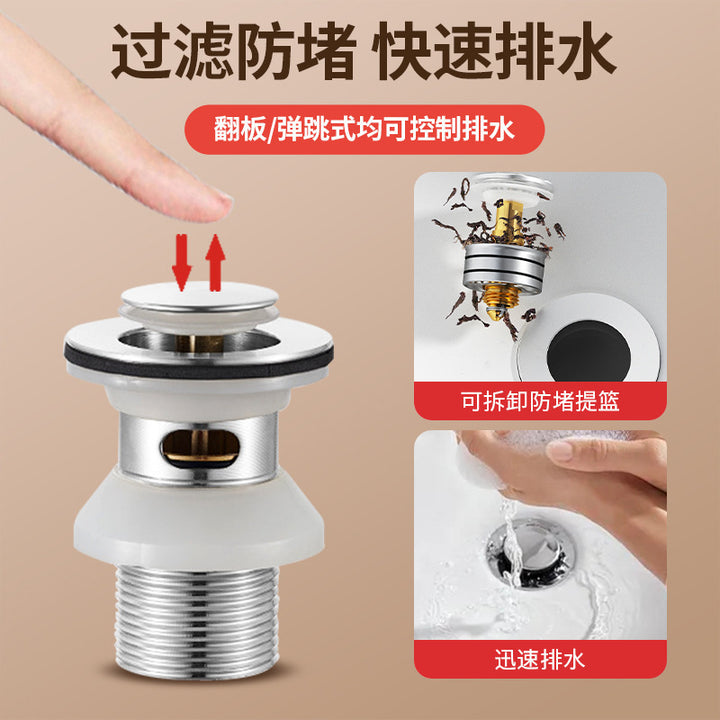 过滤防堵 快速排水

翻板/弹跳式均可控制排水

可拆卸防堵提篮

迅速排水