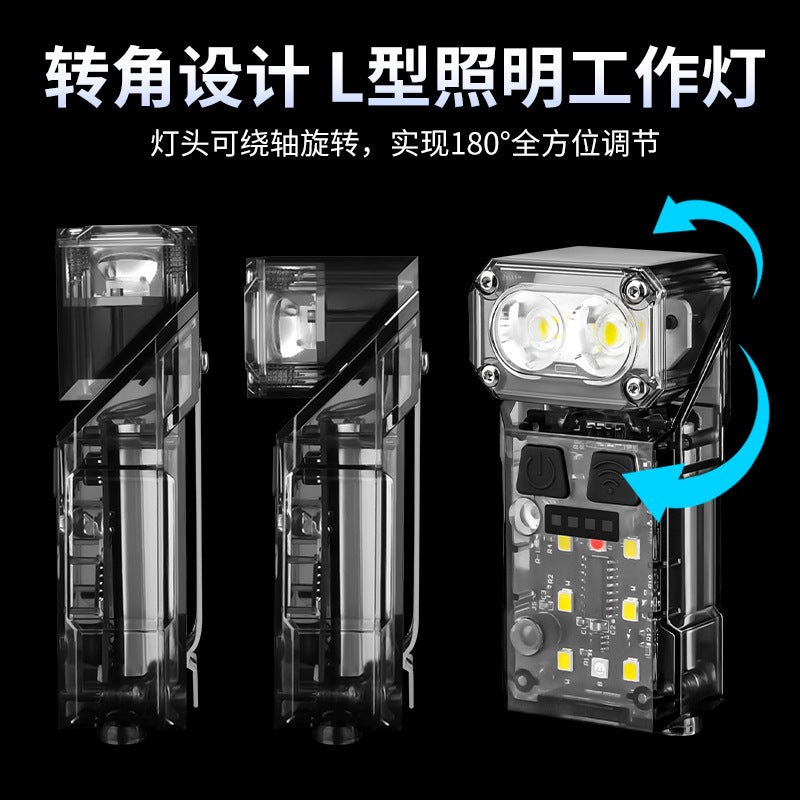 转角设计 L型照明工作灯

灯头可绕轴旋转，实现180°全方位调节