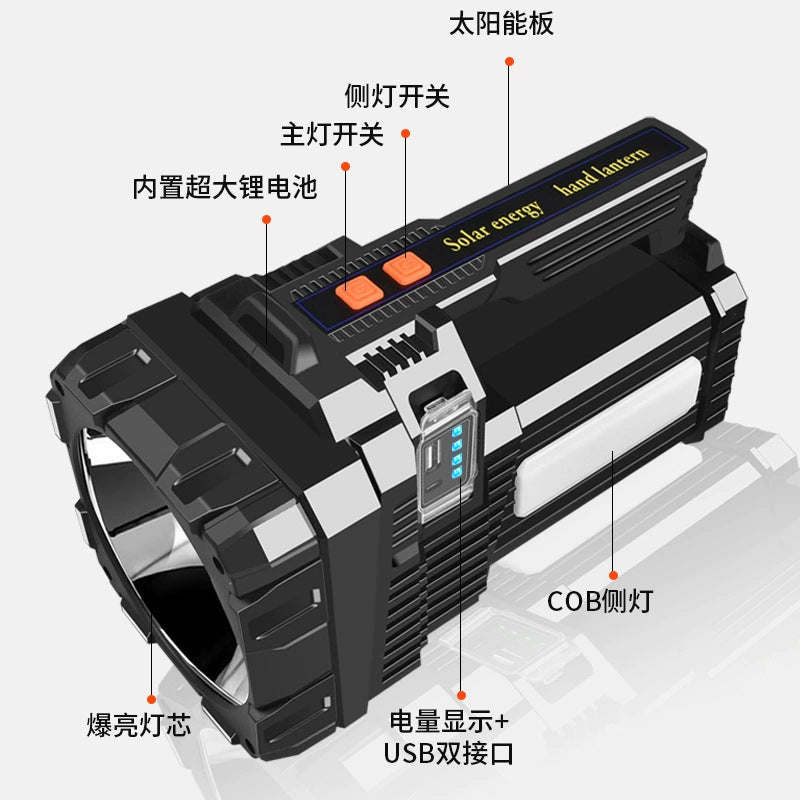 太阳能板

侧灯开关

主灯开关

内置超大锂电池

Solar energy hand lantern

COB侧灯

爆亮灯芯

电量显示+
USB双接口