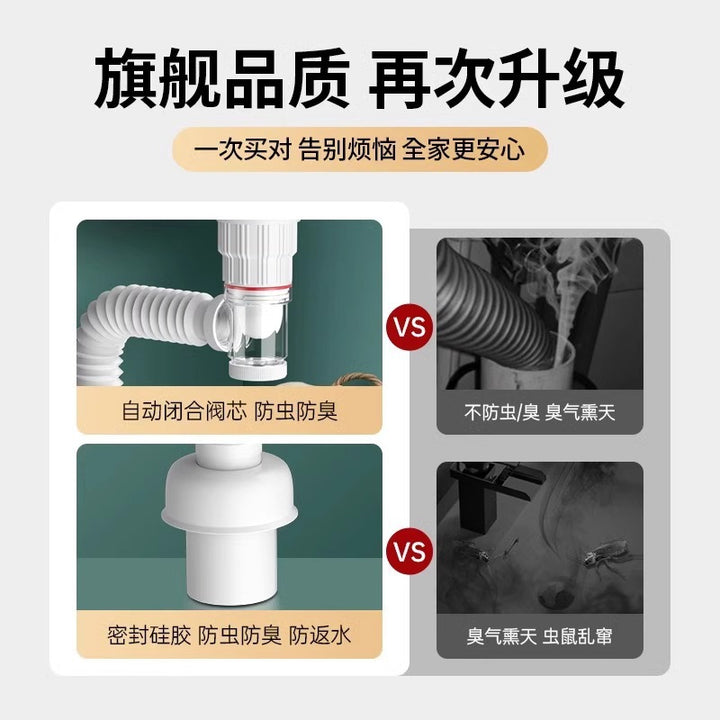 旗舰品质 再次升级

一次买对 告别烦恼 全家更安心

自动闭合阀芯 防虫防臭

VS

不防虫/臭 臭气熏天

密封硅胶 防虫防臭 防返水

VS

臭气熏天 虫鼠乱窜