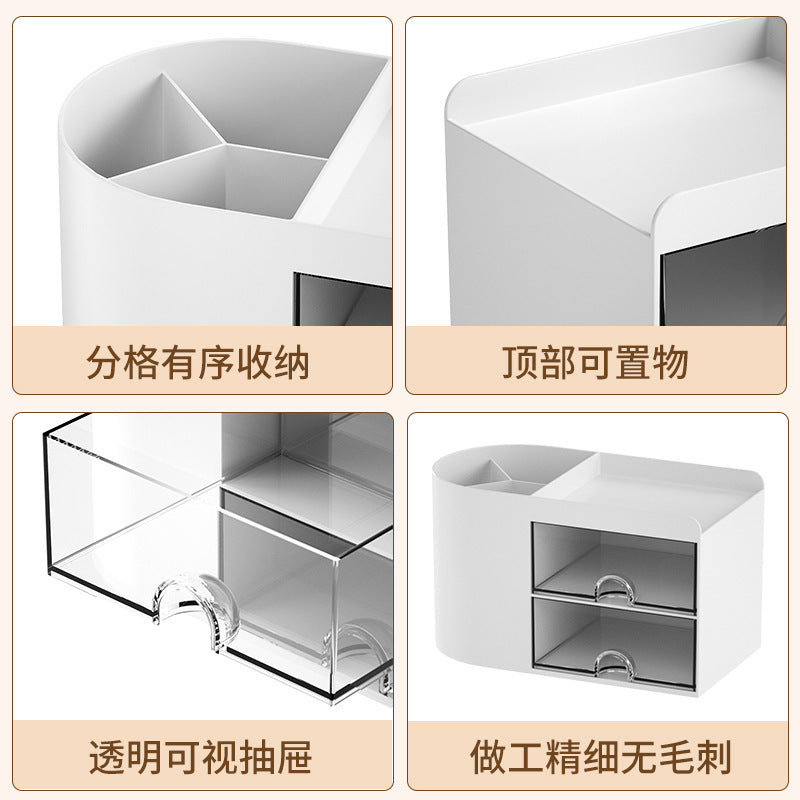 分格有序收纳

顶部可置物

透明可视抽屉

做工精细无毛刺