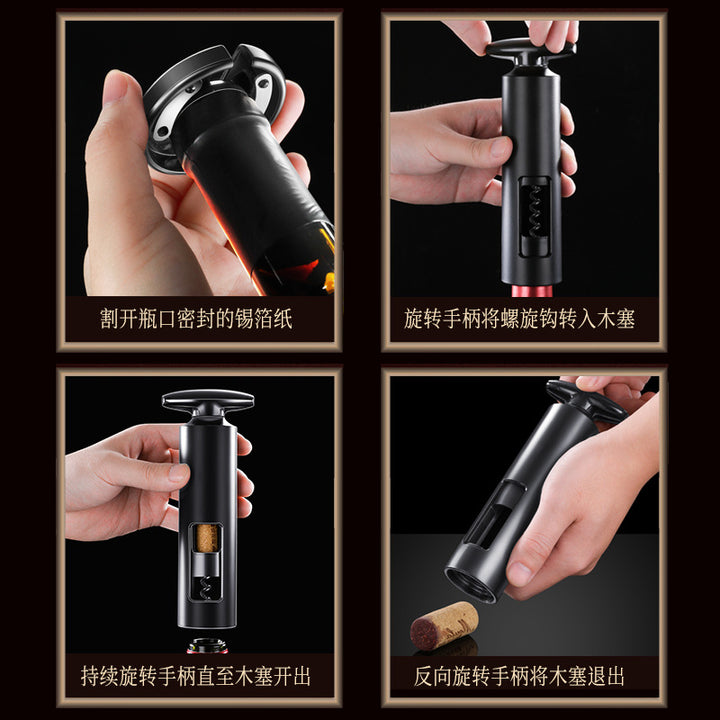 割开瓶口密封的锡箔纸

旋转手柄将螺旋钩转入木塞

持续旋转手柄直至木塞开出

反向旋转手柄将木塞退出