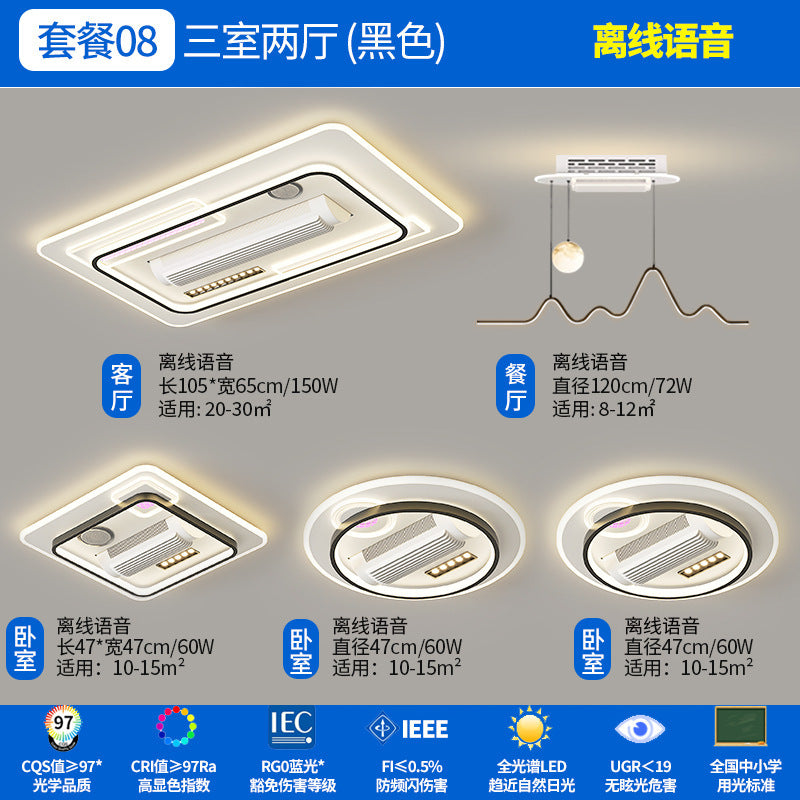 套餐08 三室两厅 (黑色)

离线语音

客厅
离线语音
长105*宽65cm/150W
适用: 20-30㎡

餐厅
离线语音
直径120cm/72W
适用: 8-12㎡

卧室
离线语音
长47*宽47cm/60W
适用: 10-15m²

卧室
离线语音
直径47cm/60W
适用: 10-15m²

卧室
离线语音
直径47cm/60W
适用: 10-15m²

97
CQS值≥97*
光学品质

CRI值≥97Ra
高显色指数

IEC
RG0蓝光*
豁免伤害等级

IEEE
FI≤0.5%
防频闪伤害

全光谱LED
趋近自然日光

UGR<19
无眩光危害

全国中小学
用光标准