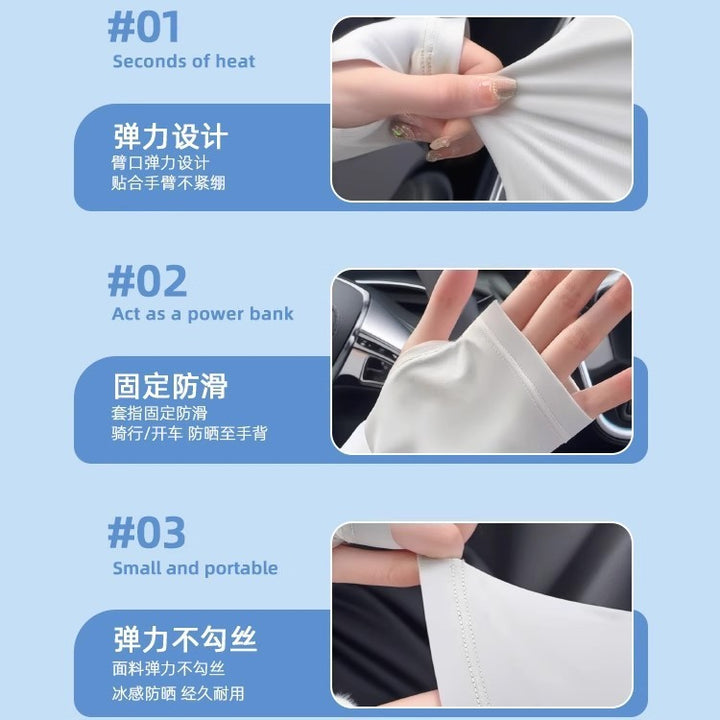 #01

Seconds of heat

弹力设计

臂口弹力设计
贴合手臂不紧绷

#02

Act as a power bank

固定防滑

套指固定防滑
骑行/开车 防晒至手背

#03

Small and portable

弹力不勾丝

面料弹力不勾丝
冰感防晒 经久耐用