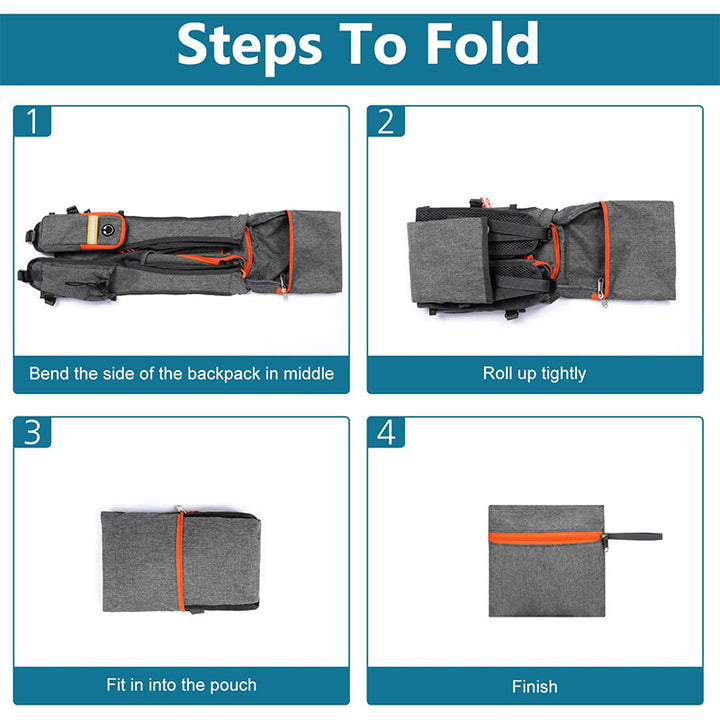 Steps To Fold

1

Bend the side of the backpack in middle

2

Roll up tightly

3

Fit in into the pouch

4

Finish