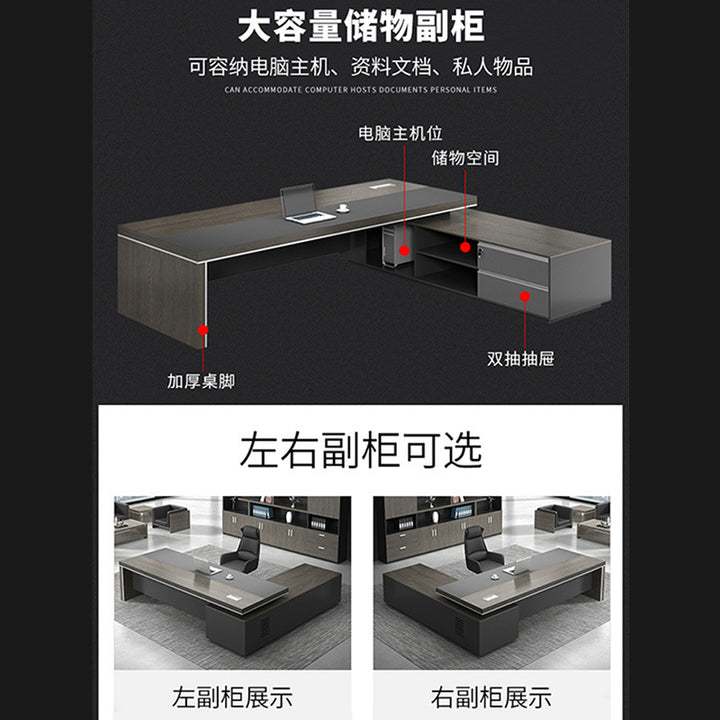 大容量储物副柜

可容纳电脑主机、资料文档、私人物品

CAN ACCOMMODATE COMPUTER HOSTS DOCUMENTS PERSONAL ITEMS

电脑主机位

储物空间

双抽抽屉

加厚桌脚

左右副柜可选

左副柜展示

右副柜展示