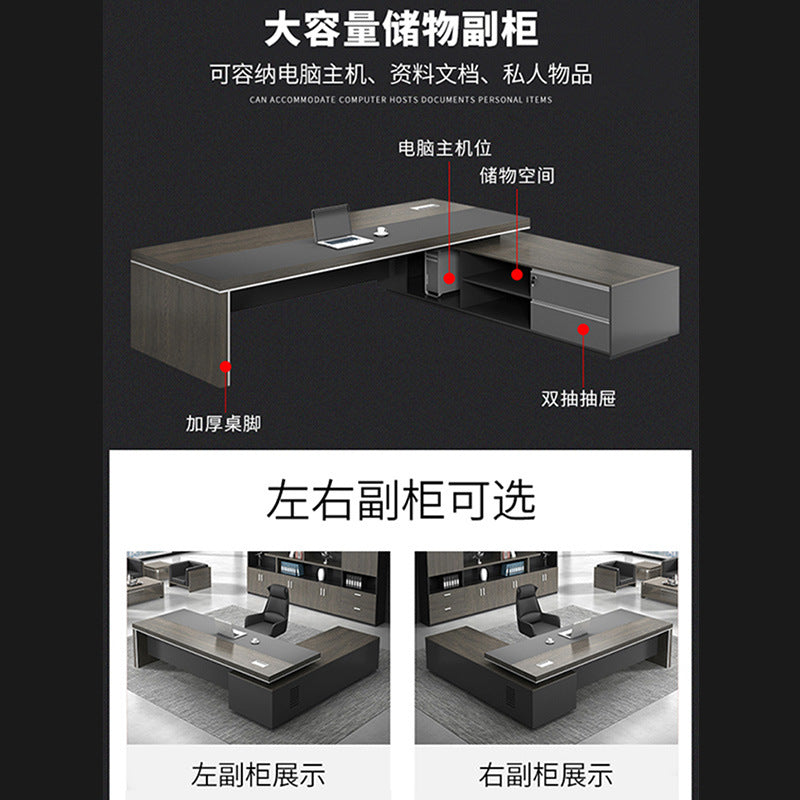 大容量储物副柜

可容纳电脑主机、资料文档、私人物品

CAN ACCOMMODATE COMPUTER HOSTS DOCUMENTS PERSONAL ITEMS

电脑主机位

储物空间

双抽抽屉

加厚桌脚

左右副柜可选

左副柜展示

右副柜展示