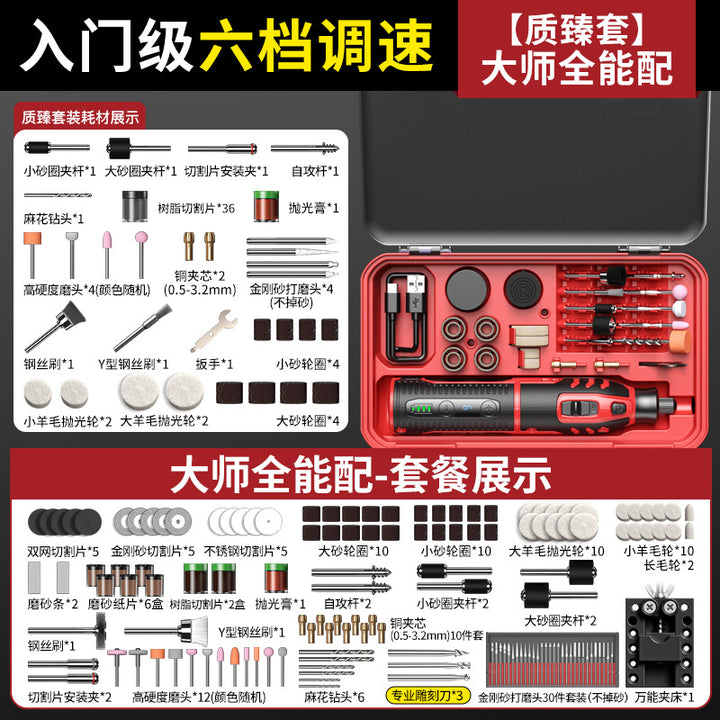 入门级六档调速

【质臻套】
大师全能配

质臻套装耗材展示

小砂圈夹杆*1 大砂圈夹杆*1 切割片安装夹*1 自攻杆*1

麻花钻头*1 树脂切割片*36 抛光膏*1

高硬度磨头*4(颜色随机) 铜夹芯*2 (0.5-3.2mm) 金刚砂打磨头*4 (不掉砂)

钢丝刷*1 Y型钢丝刷*1 扳手*1 小砂轮圈*4

小羊毛抛光轮*2 大羊毛抛光轮*2 大砂轮圈*4

大师全能配-套餐展示

双网切割片*5 金刚砂切割片*5 不锈钢切割片*5 大砂轮圈*10 小砂轮圈*10 大羊毛抛光轮*10 小羊毛轮*10 长毛轮*2

磨砂条*2 磨砂纸片*6盒 树脂切割片*2盒 抛光膏*1 自攻杆*2 小砂圈夹杆*2 大砂圈夹杆*2

钢丝刷*1 Y型钢丝刷*1 铜夹芯 (0.5-3.2mm)10件套

切割片安装夹*2 高硬度磨头*12(颜色随机) 麻花钻头*6 专业雕刻刀*3 金刚砂打磨头30件套装(不掉砂) 万能夹床*1