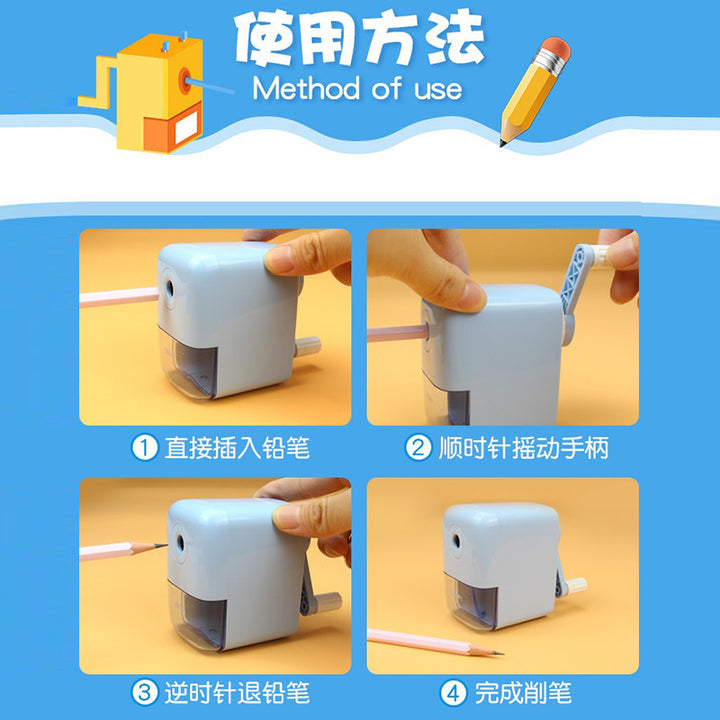 使用方法
Method of use

① 直接插入铅笔

② 顺时针摇动手柄

③ 逆时针退铅笔

④ 完成削笔