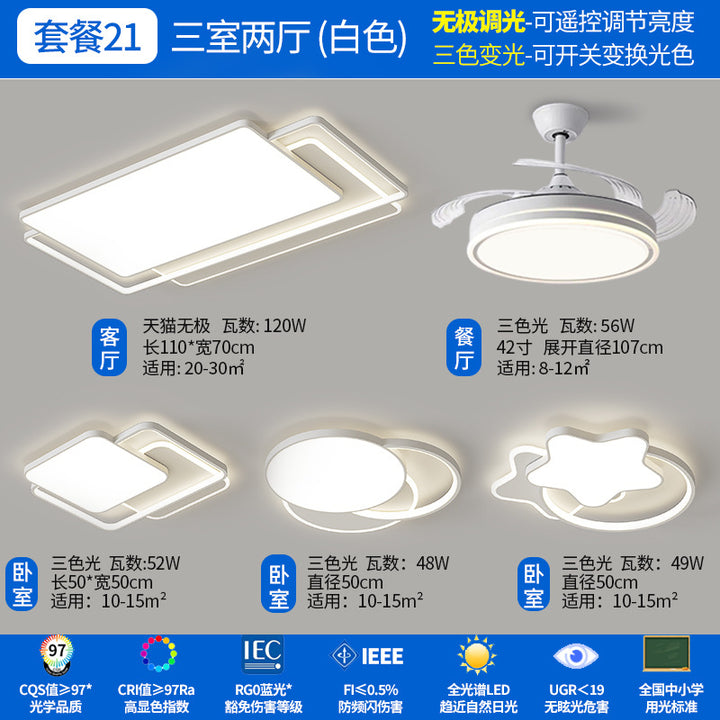 套餐21 三室两厅 (白色)

无极调光-可遥控调节亮度
三色变光-可开关变换光色

客厅
天猫无极 瓦数: 120W
长110*宽70cm
适用: 20-30㎡

餐厅
三色光 瓦数: 56W
42寸 展开直径107cm
适用: 8-12㎡

卧室
三色光 瓦数:52W
长50*宽50cm
适用: 10-15m²

卧室
三色光 瓦数: 48W
直径50cm
适用: 10-15m²

卧室
三色光 瓦数: 49W
直径50cm
适用: 10-15m²

97
CQS值≥97*
光学品质

CRI值≥97Ra
高显色指数

IEC
RG0蓝光*
豁免伤害等级

IEEE
FI≤0.5%
防频闪伤害

全光谱LED
趋近自然日光

UGR<19
无眩光危害

全国中小学
用光标准