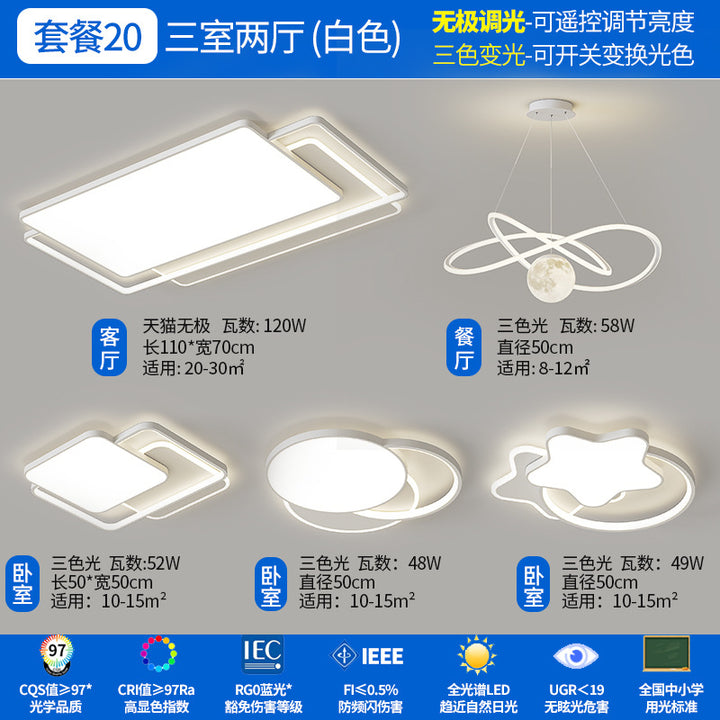 套餐20 三室两厅 (白色)

无极调光-可遥控调节亮度
三色变光-可开关变换光色

客厅
天猫无极 瓦数: 120W
长110*宽70cm
适用: 20-30㎡

餐厅
三色光 瓦数: 58W
直径50cm
适用: 8-12㎡

卧室
三色光 瓦数:52W
长50*宽50cm
适用: 10-15m²

卧室
三色光 瓦数: 48W
直径50cm
适用: 10-15m²

卧室
三色光 瓦数: 49W
直径50cm
适用: 10-15m²

97
CQS值≥97*
光学品质

CRI值≥97Ra
高显色指数

IEC
RG0蓝光*
豁免伤害等级

IEEE
FI≤0.5%
防频闪伤害

全光谱LED
趋近自然日光

UGR<19
无眩光危害

全国中小学
用光标准