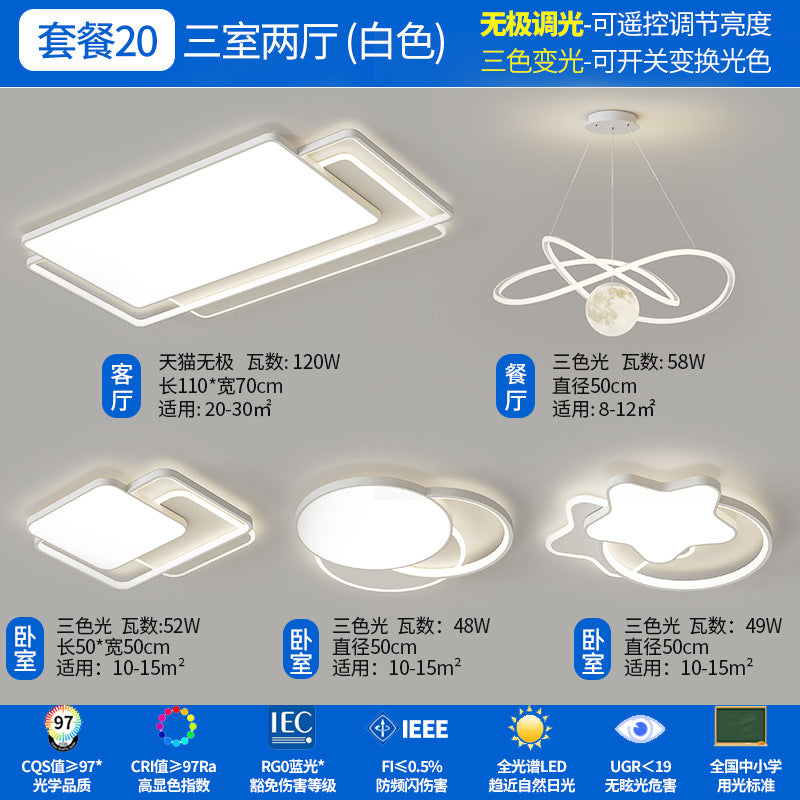 套餐20 三室两厅 (白色)

无极调光-可遥控调节亮度
三色变光-可开关变换光色

客厅
天猫无极 瓦数: 120W
长110*宽70cm
适用: 20-30㎡

餐厅
三色光 瓦数: 58W
直径50cm
适用: 8-12㎡

卧室
三色光 瓦数:52W
长50*宽50cm
适用: 10-15m²

卧室
三色光 瓦数: 48W
直径50cm
适用: 10-15m²

卧室
三色光 瓦数: 49W
直径50cm
适用: 10-15m²

97
CQS值≥97*
光学品质

CRI值≥97Ra
高显色指数

IEC
RG0蓝光*
豁免伤害等级

IEEE
FI≤0.5%
防频闪伤害

全光谱LED
趋近自然日光

UGR<19
无眩光危害

全国中小学
用光标准