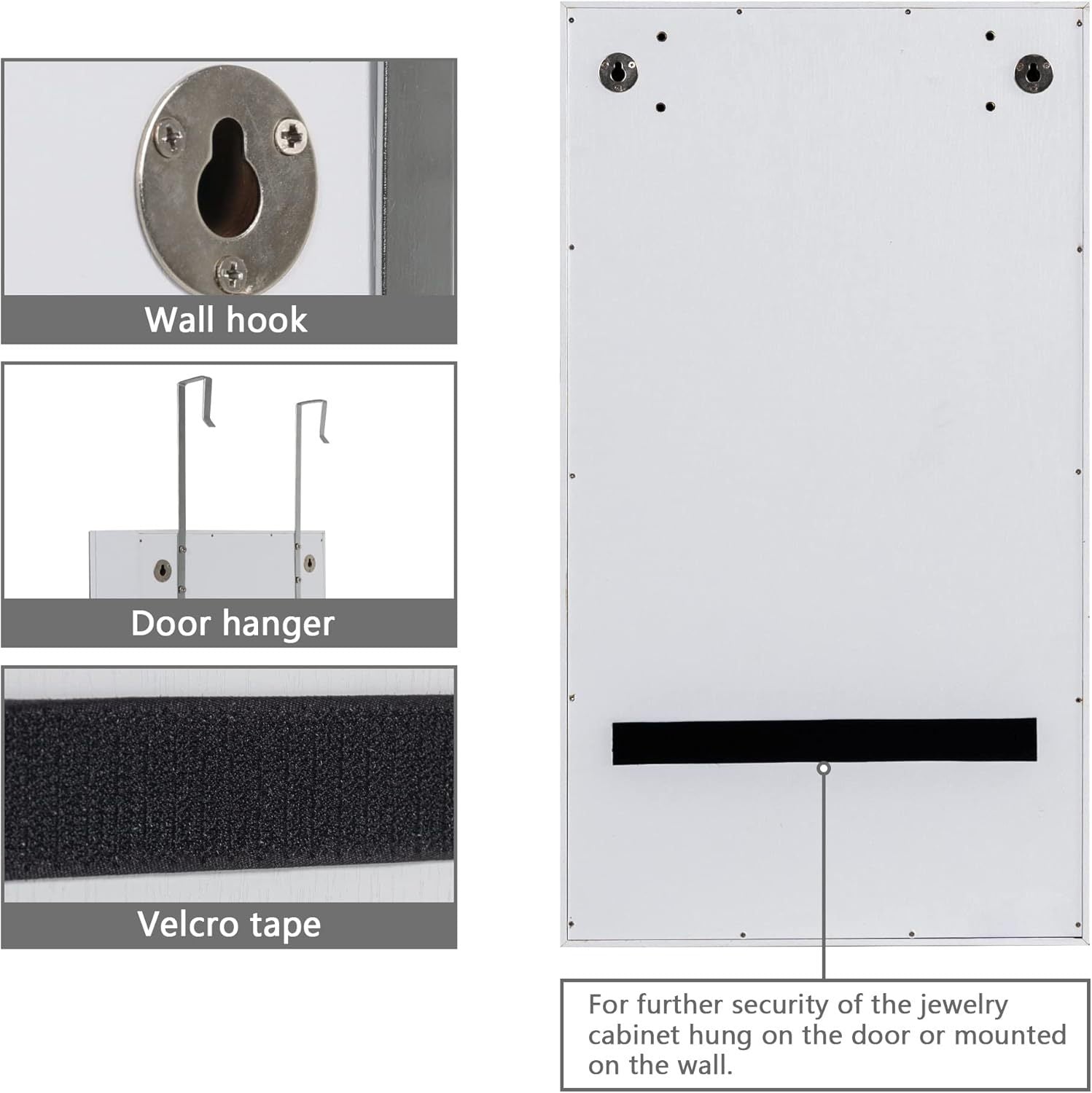 Wall hook

Door hanger

Velcro tape

For further security of the jewelry cabinet hung on the door or mounted on the wall.