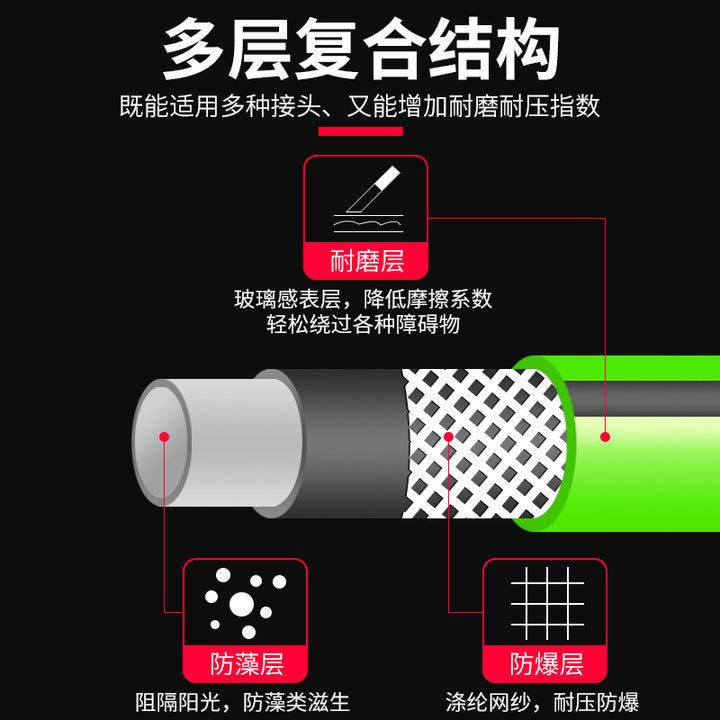 多层复合结构
既能适用多种接头、又能增加耐磨耐压指数

耐磨层
玻璃感表层，降低摩擦系数
轻松绕过各种障碍物

防藻层
阻隔阳光，防藻类滋生

防爆层
涤纶网纱，耐压防爆