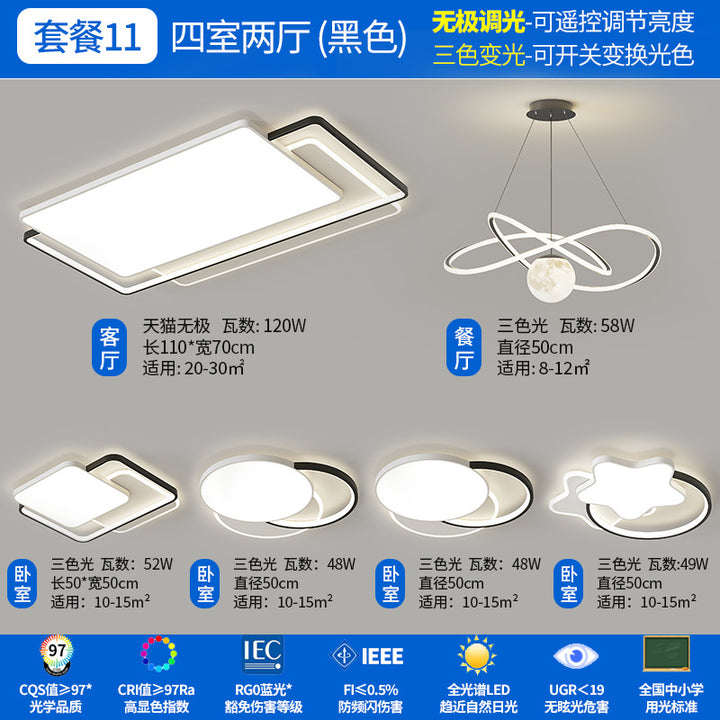 套餐11 四室两厅 (黑色)

无极调光-可遥控调节亮度
三色变光-可开关变换光色

客厅
天猫无极 瓦数: 120W
长110*宽70cm
适用: 20-30㎡

餐厅
三色光 瓦数: 58W
直径50cm
适用: 8-12㎡

卧室
三色光 瓦数: 52W
长50*宽50cm
适用: 10-15m²

卧室
三色光 瓦数: 48W
直径50cm
适用: 10-15m²

卧室
三色光 瓦数: 48W
直径50cm
适用: 10-15m²

卧室
三色光 瓦数:49W
直径50cm
适用: 10-15m²

97
CQS值≥97*
光学品质

CRI值≥97Ra
高显色指数

IEC
RG0蓝光*
豁免伤害等级

IEEE
FI≤0.5%
防频闪伤害

全光谱LED
趋近自然日光

UGR<19
无眩光危害

全国中小学
用光标准