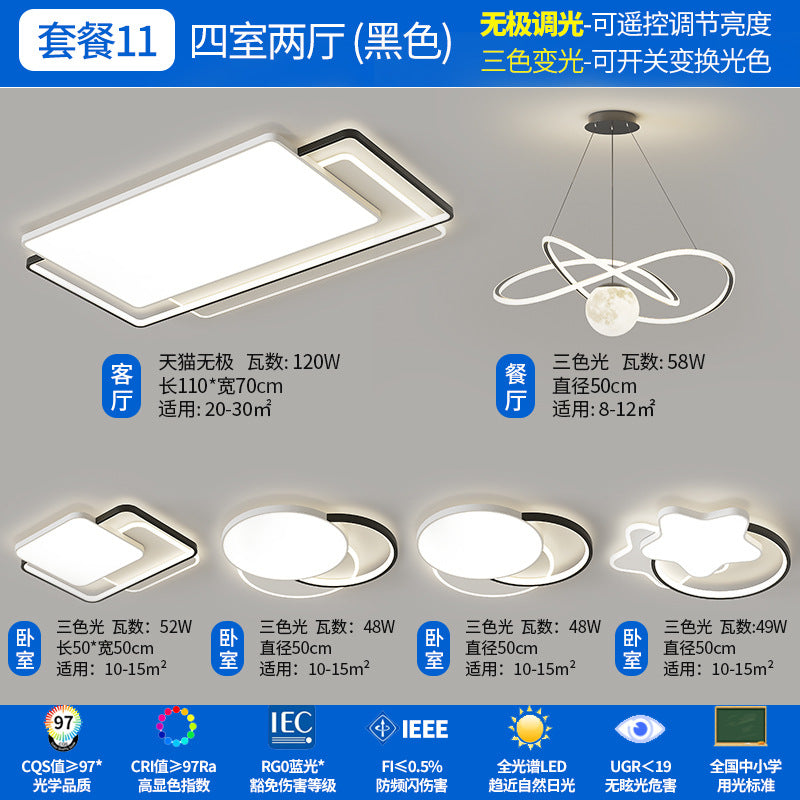 套餐11 四室两厅 (黑色)

无极调光-可遥控调节亮度
三色变光-可开关变换光色

客厅
天猫无极 瓦数: 120W
长110*宽70cm
适用: 20-30㎡

餐厅
三色光 瓦数: 58W
直径50cm
适用: 8-12㎡

卧室
三色光 瓦数: 52W
长50*宽50cm
适用: 10-15m²

卧室
三色光 瓦数: 48W
直径50cm
适用: 10-15m²

卧室
三色光 瓦数: 48W
直径50cm
适用: 10-15m²

卧室
三色光 瓦数:49W
直径50cm
适用: 10-15m²

97
CQS值≥97*
光学品质

CRI值≥97Ra
高显色指数

IEC
RG0蓝光*
豁免伤害等级

IEEE
FI≤0.5%
防频闪伤害

全光谱LED
趋近自然日光

UGR<19
无眩光危害

全国中小学
用光标准