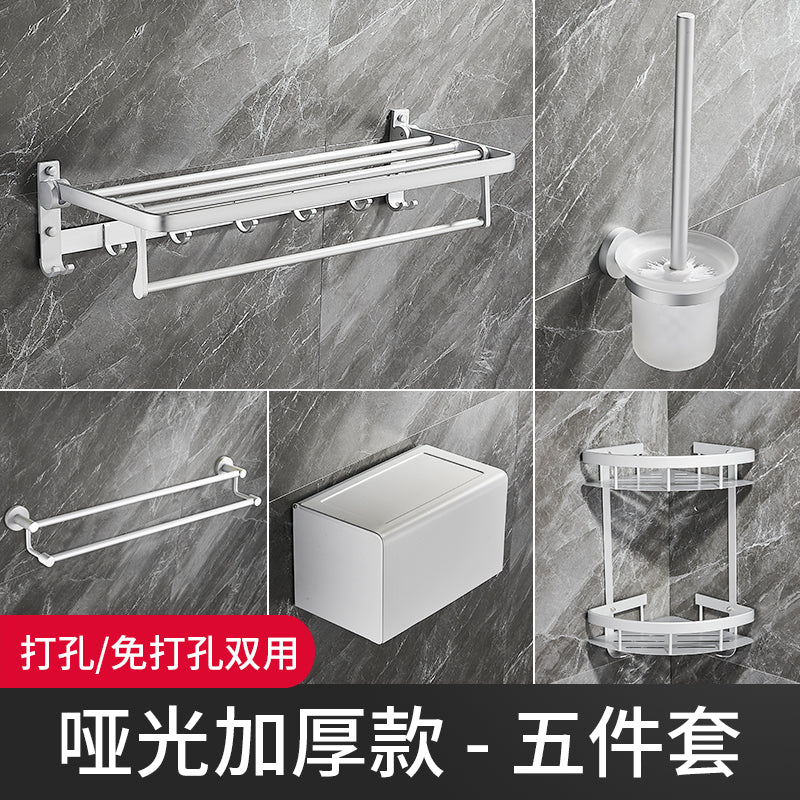 打孔/免打孔双用

哑光加厚款 - 五件套