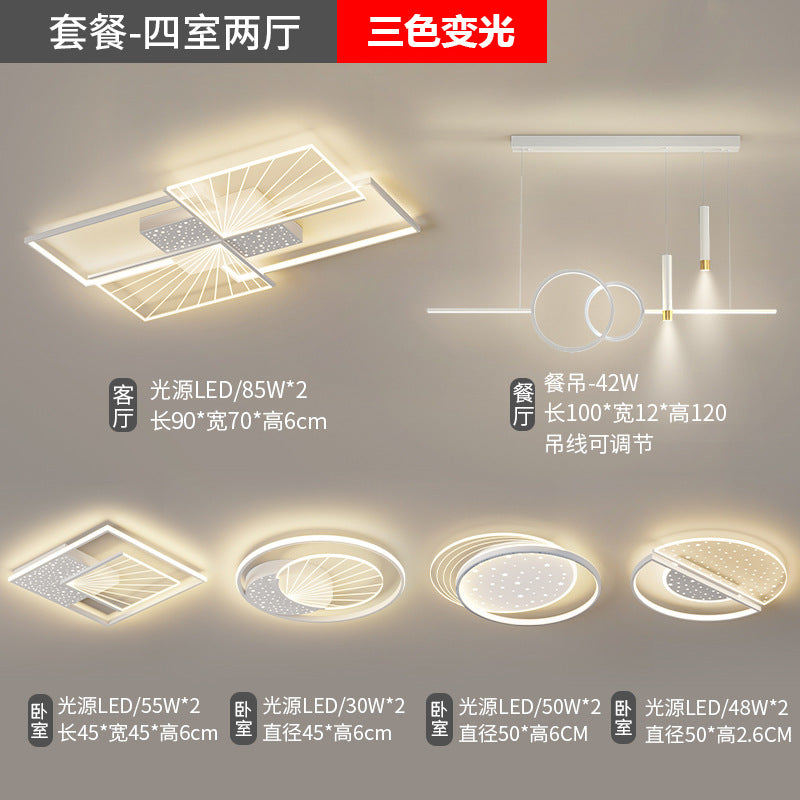 套餐-四室两厅

三色变光

客厅

光源LED/85W*2
长90*宽70*高6cm

餐厅

餐吊-42W
长100*宽12*高120
吊线可调节

卧室

光源LED/55W*2
长45*宽45*高6cm

卧室

光源LED/30W*2
直径45*高6cm

卧室

光源LED/50W*2
直径50*高6CM

卧室

光源LED/48W*2
直径50*高2.6CM