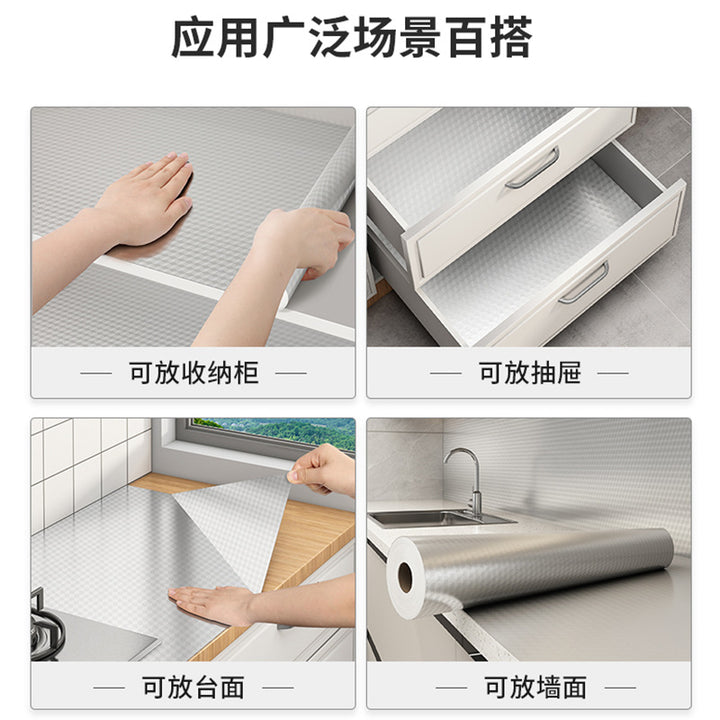 应用广泛场景百搭

— 可放收纳柜 —

— 可放抽屉 —

— 可放台面 —

— 可放墙面 —