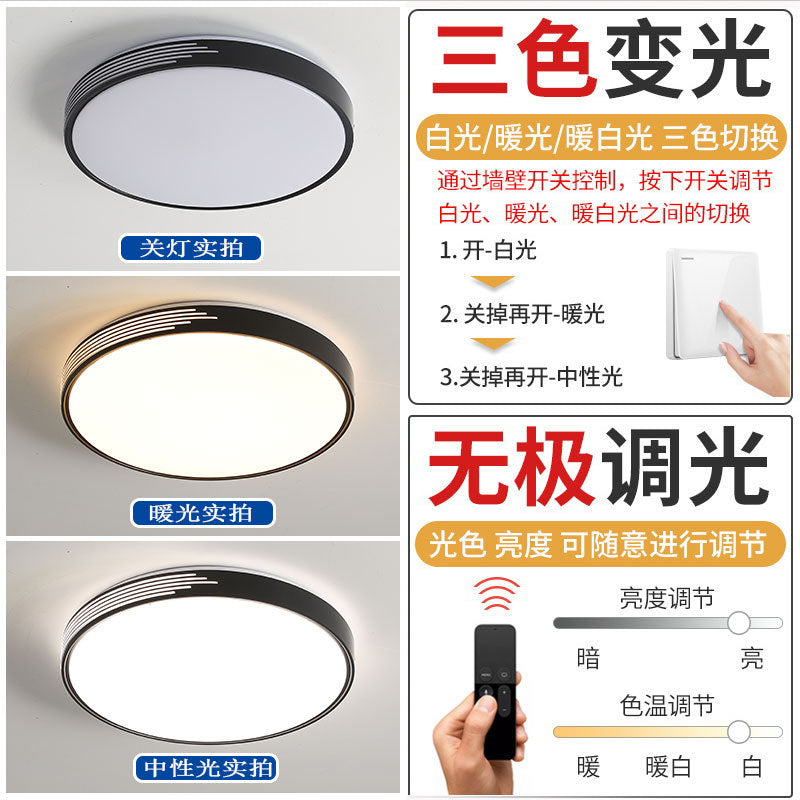 关灯实拍

暖光实拍

中性光实拍

三色变光

白光/暖光/暖白光 三色切换

通过墙壁开关控制，按下开关调节白光、暖光、暖白光之间的切换

1. 开-白光

2. 关掉再开-暖光

3.关掉再开-中性光

无极调光

光色 亮度 可随意进行调节

亮度调节

暗

亮

色温调节

暖

暖白

白