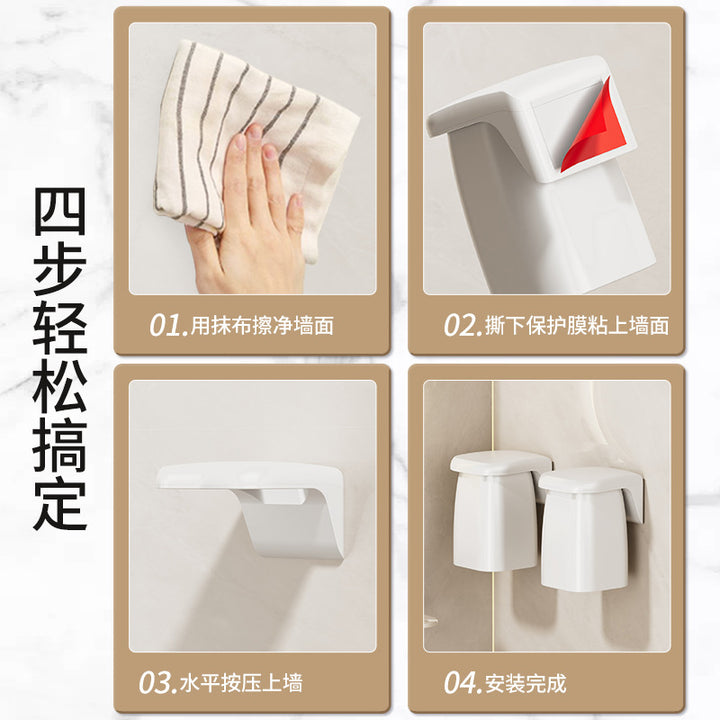 四步轻松搞定

01.用抹布擦净墙面

02.撕下保护膜粘上墙面

03.水平按压上墙

04.安装完成