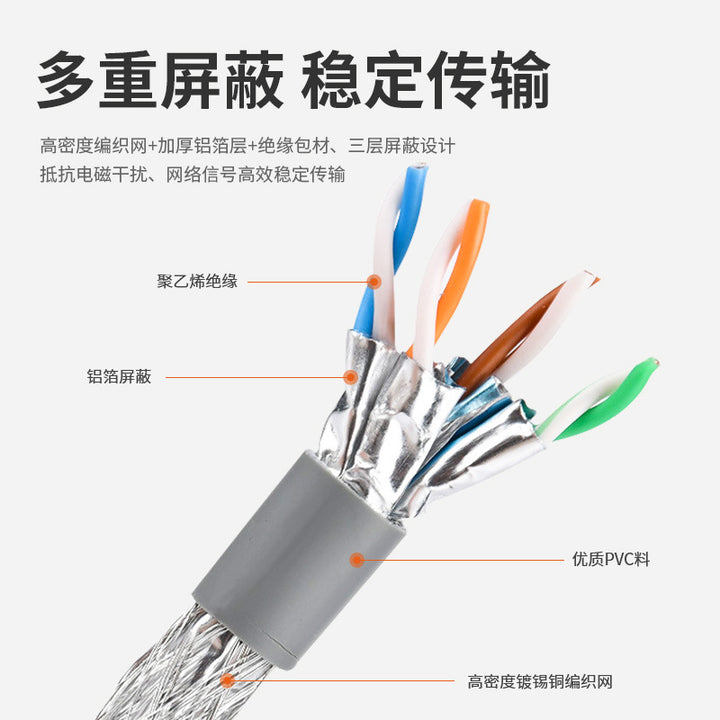 多重屏蔽 稳定传输

高密度编织网+加厚铝箔层+绝缘包材、三层屏蔽设计
抵抗电磁干扰、网络信号高效稳定传输

聚乙烯绝缘

铝箔屏蔽

优质PVC料

高密度镀锡铜编织网