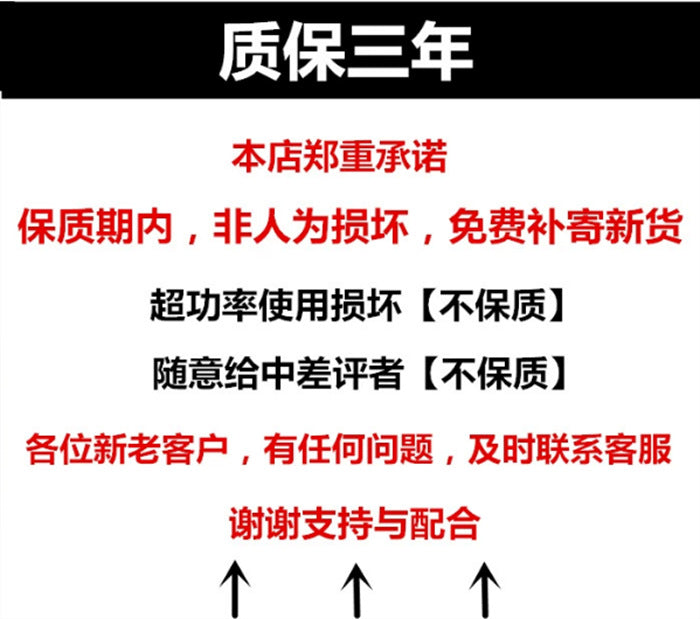 质保三年

本店郑重承诺

保质期内，非人为损坏，免费补寄新货

超功率使用损坏【不保质】

随意给中差评者【不保质】

各位新老客户，有任何问题，及时联系客服

谢谢支持与配合

↑ ↑ ↑