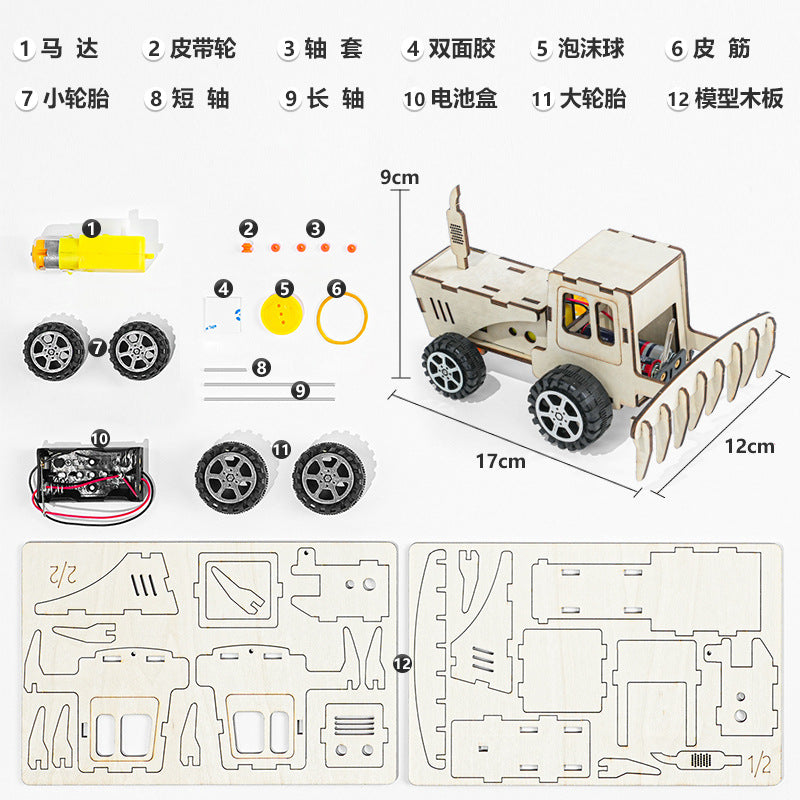 1 马 达 2 皮带轮 3 轴 套 4 双面胶 5 泡沫球 6 皮 筋
7 小轮胎 8 短 轴 9 长 轴 10 电池盒 11 大轮胎 12 模型木板

9cm

1 2 3 4 5 6 7 8 9 10 11

17cm 12cm

2/2 12 1/2