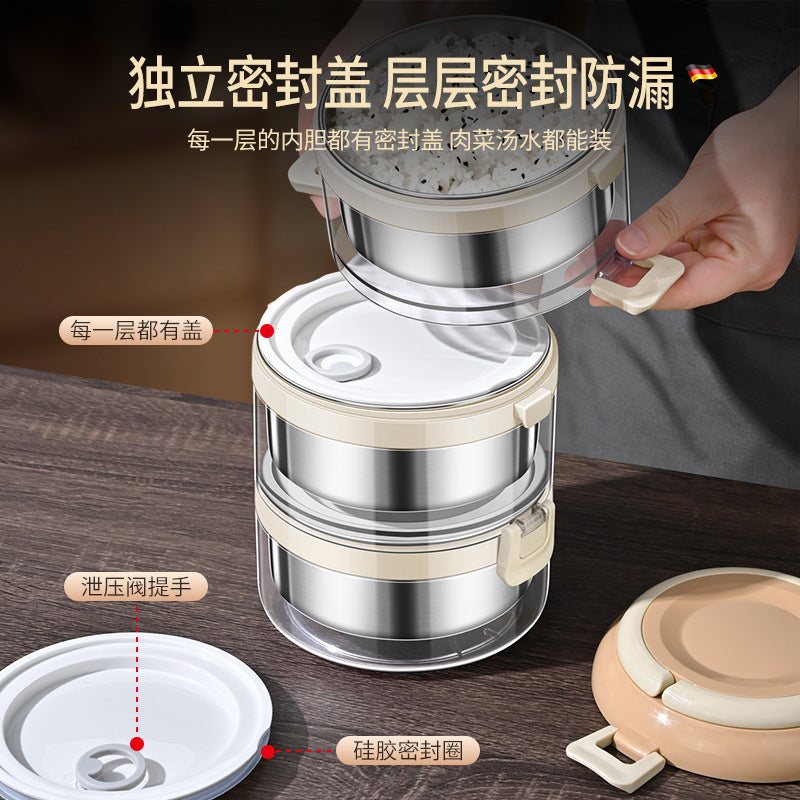 独立密封盖 层层密封防漏

每一层的内胆都有密封盖 肉菜汤水都能装

每一层都有盖

泄压阀提手

硅胶密封圈