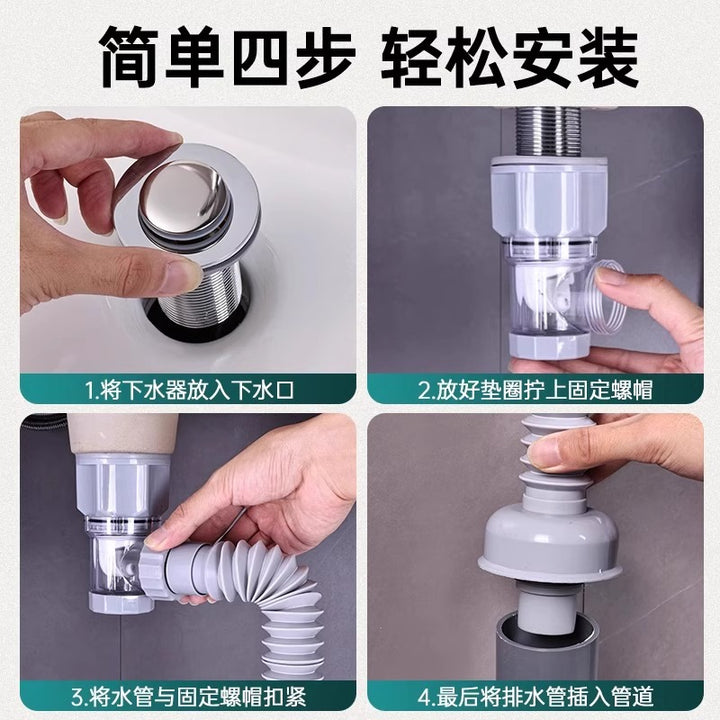 简单四步 轻松安装

1.将下水器放入下水口

2.放好垫圈拧上固定螺帽

3.将水管与固定螺帽扣紧

4.最后将排水管插入管道