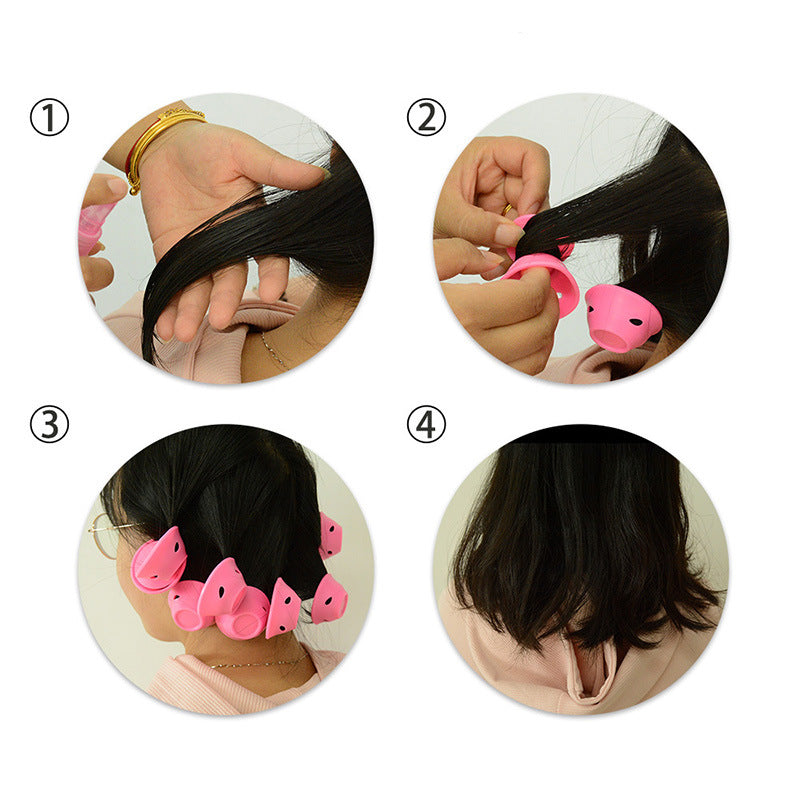 ①

②

③

④